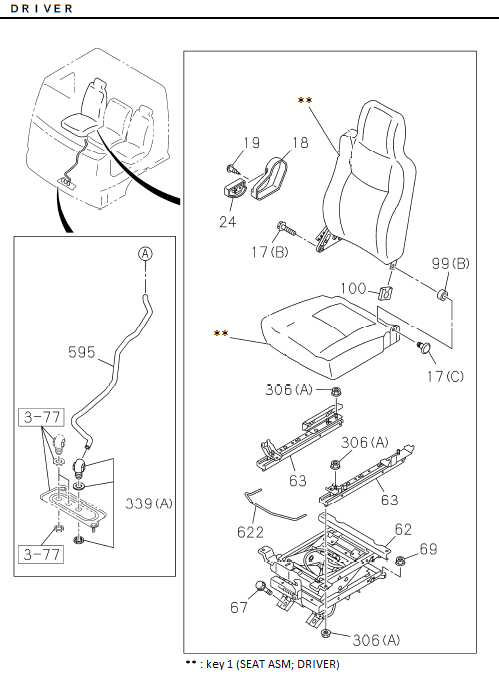 DRIVER

A

595

3-77

339(A)

3-77

**

19

18

24

17(B)

99(B)

100

**

17(C)

306(A)

306(A)

63

63

622

62

69

67

306(A)

** : key 1 (SEAT ASM; DRIVER)